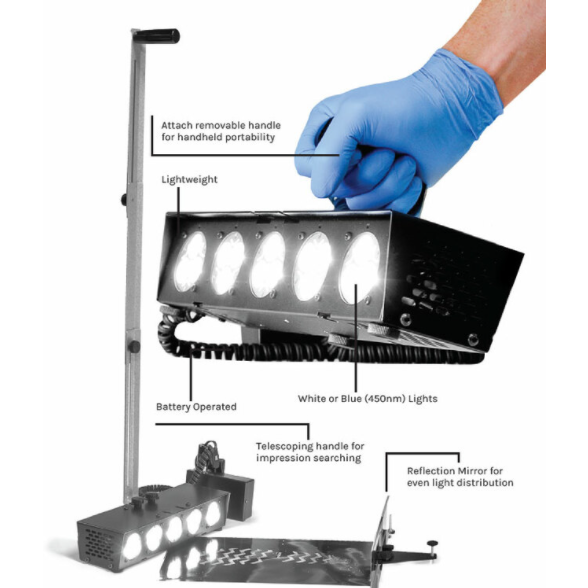 Attach removable handle for handheld portability

Lightweight

Battery Operated

White or Blue (450nm) Lights

Telescoping handle for impression searching

Reflection Mirror for even light distribution